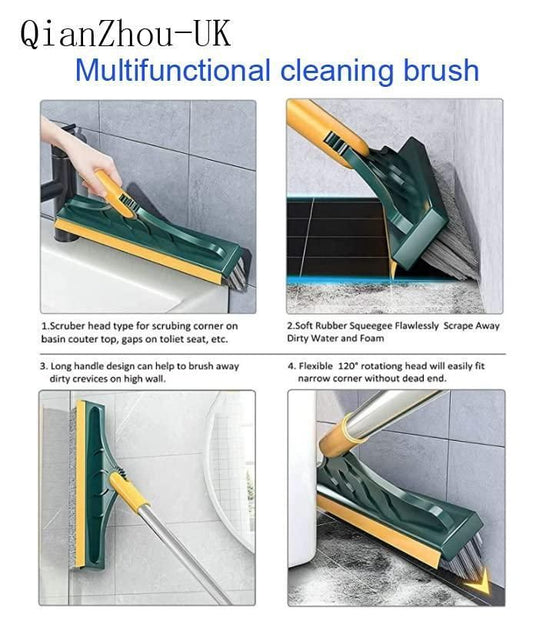 QianZhou-UK

Multifunctional cleaning brush

1.Scruber head type for scrubing corner on basin couter top, gaps on toliet seat, etc.

2.Soft Rubber Squeegee Flawlessly Scrape Away Dirty Water and Foam

3. Long handle design can help to brush away dirty crevices on high wall.

4. Flexible 120° rotationg head will easily fit narrow corner without dead end.